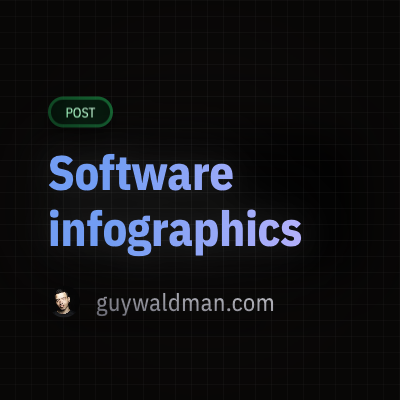 POST

Software infographics

guywaldman.com