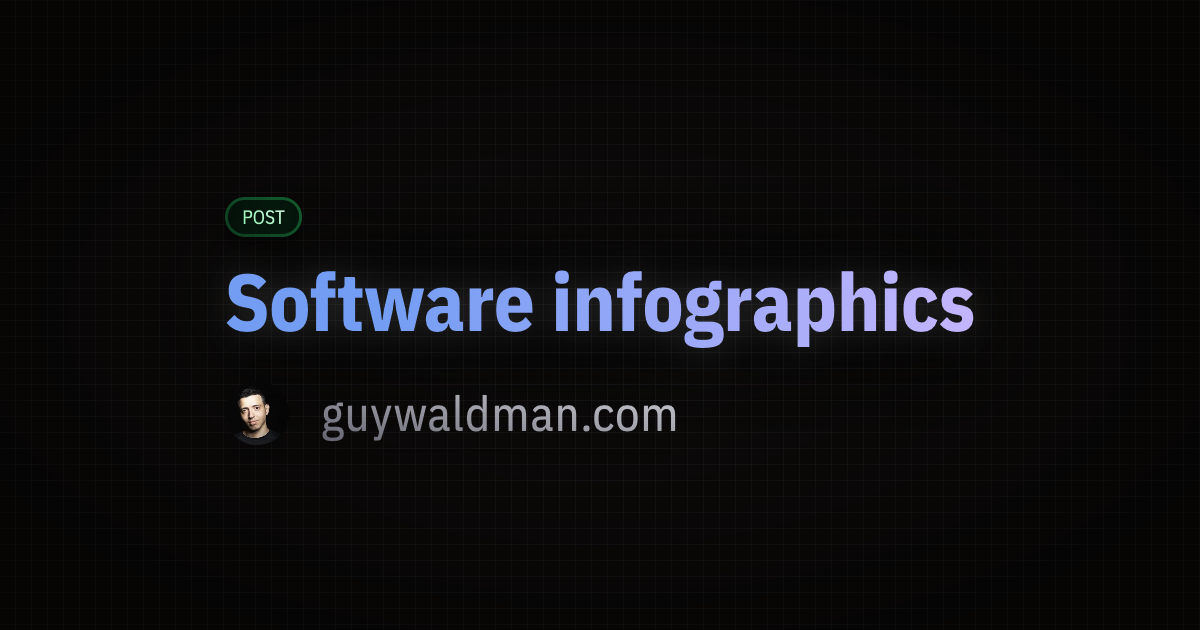 POST

Software infographics

guywaldman.com