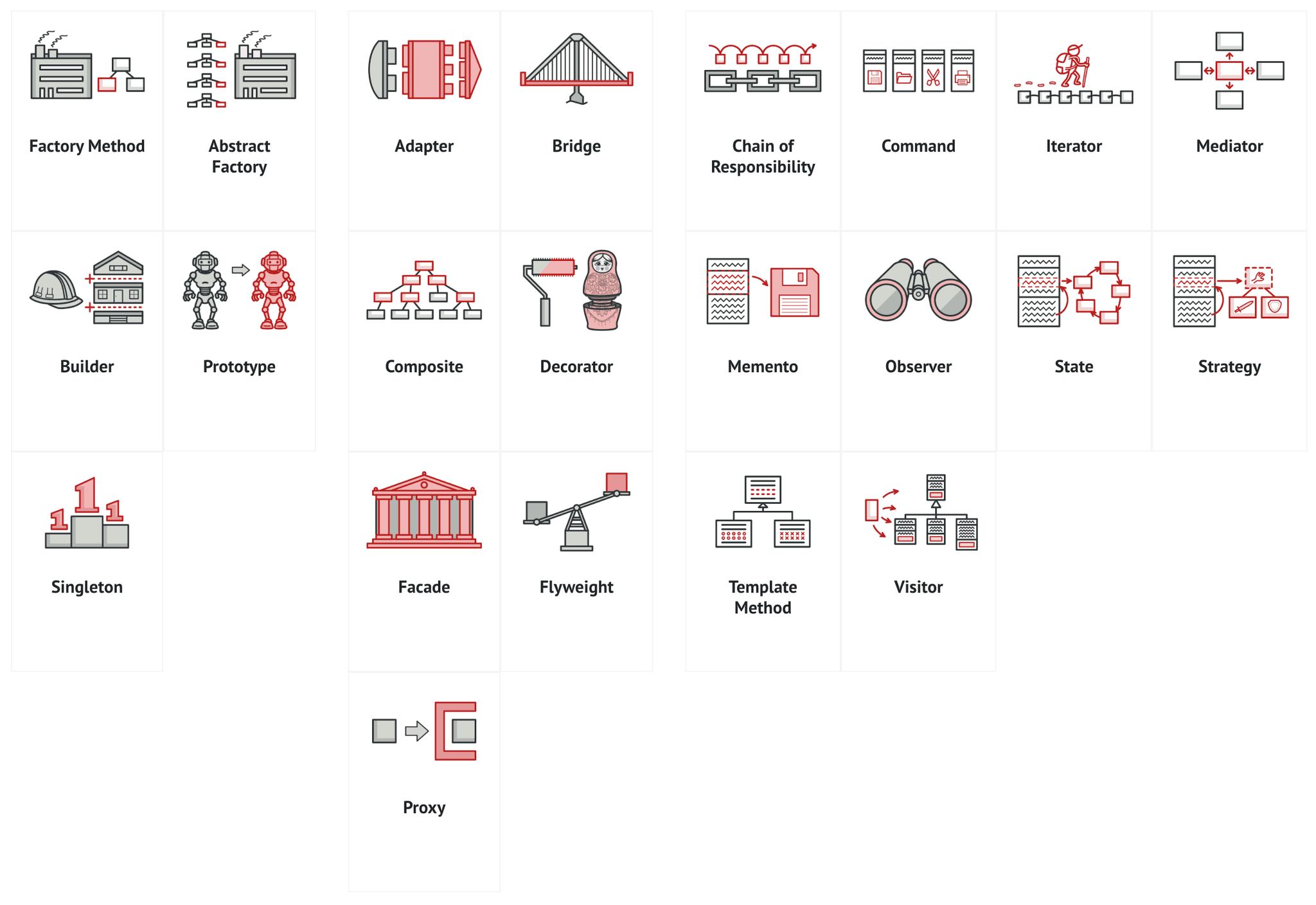 Factory Method

Abstract Factory

Builder

Prototype

Singleton

Adapter

Bridge

Composite

Decorator

Facade

Flyweight

Proxy

Chain of Responsibility

Command

Iterator

Mediator

Memento

Observer

State

Strategy

Template Method

Visitor