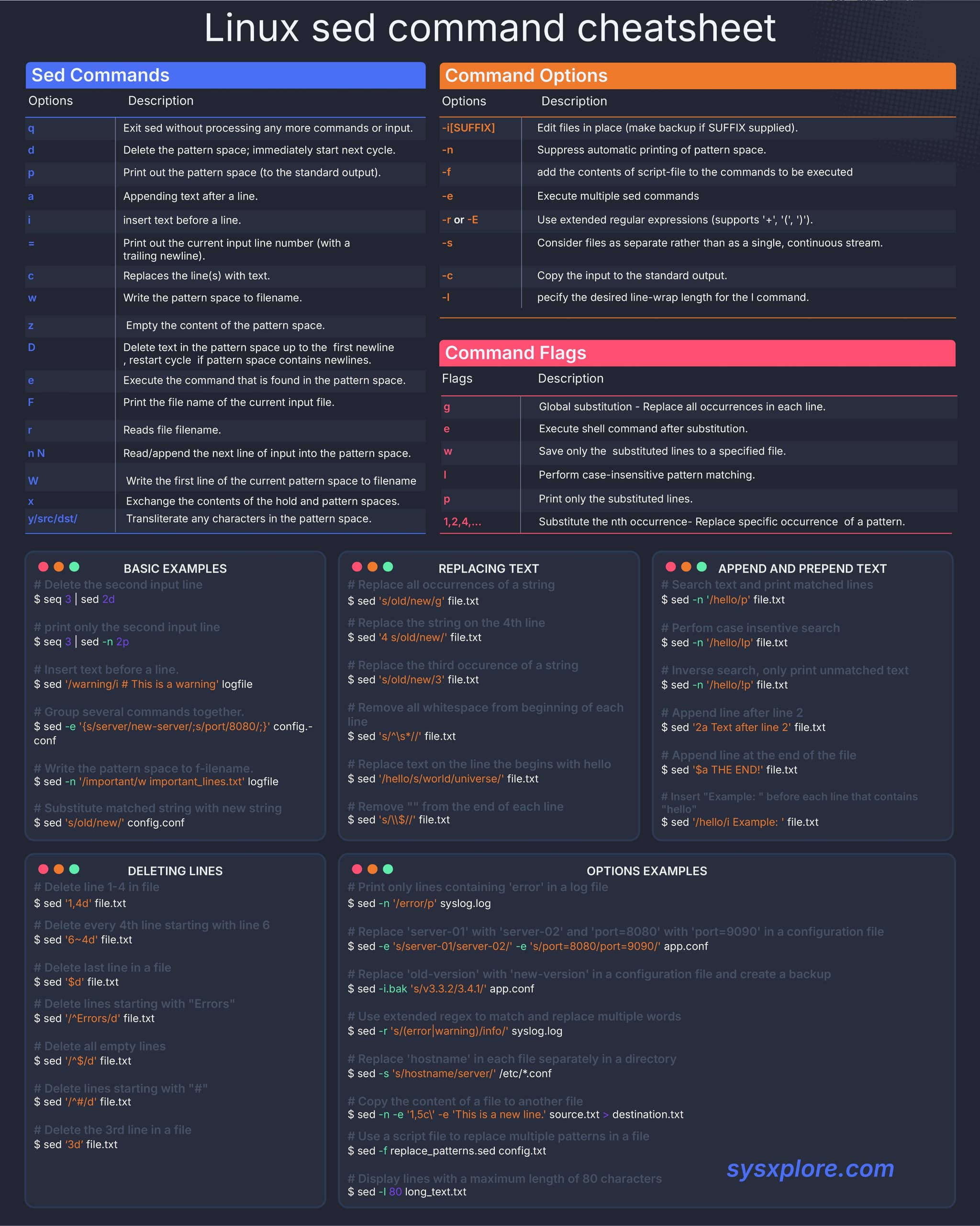 Linux sed command cheatsheet

Sed Commands

| Options | Description |
|---|---|
| q | Exit sed without processing any more commands or input. |
| d | Delete the pattern space; immediately start next cycle. |
| p | Print out the pattern space (to the standard output). |
| a | Appending text after a line. |
| i | insert text before a line. |
| = | Print out the current input line number (with a trailing newline). |
| c | Replaces the line(s) with text. |
| w | Write the pattern space to filename. |
| z | Empty the content of the pattern space. |
| D | Delete text in the pattern space up to the first newline , restart cycle if pattern space contains newlines. |
| e | Execute the command that is found in the pattern space. |
| F | Print the file name of the current input file. |
| r | Reads file filename. |
| n N | Read/append the next line of input into the pattern space. |
| W | Write the first line of the current pattern space to filename |
| x | Exchange the contents of the hold and pattern spaces. |
| y/src/dst/ | Transliterate any characters in the pattern space. |

Command Options

| Options | Description |
|---|---|
| -i[SUFFIX] | Edit files in place (make backup if SUFFIX supplied). |
| -n | Suppress automatic printing of pattern space. |
| -f | add the contents of script-file to the commands to be executed |
| -e | Execute multiple sed commands |
| -r or -E | Use extended regular expressions (supports '+', '(', ')'). |
| -s | Consider files as separate rather than as a single, continuous stream. |
| -c | Copy the input to the standard output. |
| -l | pecify the desired line-wrap length for the l command. |

Command Flags

| Flags | Description |
|---|---|
| g | Global substitution - Replace all occurrences in each line. |
| e | Execute shell command after substitution. |
| w | Save only the substituted lines to a specified file. |
| I | Perform case-insensitive pattern matching. |
| p | Print only the substituted lines. |
| 1,2,4,... | Substitute the nth occurrence- Replace specific occurrence of a pattern. |

BASIC EXAMPLES
# Delete the second input line
$ seq 3 | sed 2d

# print only the second input line
$ seq 3 | sed -n 2p

# Insert text before a line.
$ sed '/warning/i # This is a warning' logfile

# Group several commands together.
$ sed -e '{s/server/new-server/;s/port/8080/;}' config.-conf

# Write the pattern space to f-ilename.
$ sed -n '/important/w important_lines.txt' logfile

# Substitute matched string with new string
$ sed 's/old/new/' config.conf

REPLACING TEXT
# Replace all occurrences of a string
$ sed 's/old/new/g' file.txt

# Replace the string on the 4th line
$ sed '4 s/old/new/' file.txt

# Replace the third occurence of a string
$ sed 's/old/new/3' file.txt

# Remove all whitespace from beginning of each line
$ sed 's/^\s*//' file.txt

# Replace text on the line the begins with hello
$ sed '/hello/s/world/universe/' file.txt

# Remove "" from the end of each line
$ sed 's/\\$//' file.txt

APPEND AND PREPEND TEXT
# Search text and print matched lines
$ sed -n '/hello/p' file.txt

# Perfom case insentive search
$ sed -n '/hello/Ip' file.txt

# Inverse search, only print unmatched text
$ sed -n '/hello/!p' file.txt

# Append line after line 2
$ sed '2a Text after line 2' file.txt

# Append line at the end of the file
$ sed '$a THE END!' file.txt

# Insert "Example: " before each line that contains "hello"
$ sed '/hello/i Example: ' file.txt

DELETING LINES
# Delete line 1-4 in file
$ sed '1,4d' file.txt
# Delete every 4th line starting with line 6
$ sed '6~4d' file.txt

# Delete last line in a file
$ sed '$d' file.txt
# Delete lines starting with "Errors"
$ sed '/^Errors/d' file.txt

# Delete all empty lines
$ sed '/^$/d' file.txt

# Delete lines starting with "#"
$ sed '/^#/d' file.txt

# Delete the 3rd line in a file
$ sed '3d' file.txt

OPTIONS EXAMPLES
# Print only lines containing 'error' in a log file
$ sed -n '/error/p' syslog.log

# Replace 'server-01' with 'server-02' and 'port=8080' with 'port=9090' in a configuration file
$ sed -e 's/server-01/server-02/' -e 's/port=8080/port=9090/' app.conf

# Replace 'old-version' with 'new-version' in a configuration file and create a backup
$ sed -i.bak 's/v3.3.2/3.4.1/' app.conf

# Use extended regex to match and replace multiple words
$ sed -r 's/(error|warning)/info/' syslog.log

# Replace 'hostname' in each file separately in a directory
$ sed -s 's/hostname/server/' /etc/*.conf

# Copy the content of a file to another file
$ sed -n -e '1,5c\' -e 'This is a new line.' source.txt > destination.txt
# Use a script file to replace multiple patterns in a file
$ sed -f replace_patterns.sed config.txt

# Display lines with a maximum length of 80 characters
$ sed -l 80 long_text.txt

sysxplore.com